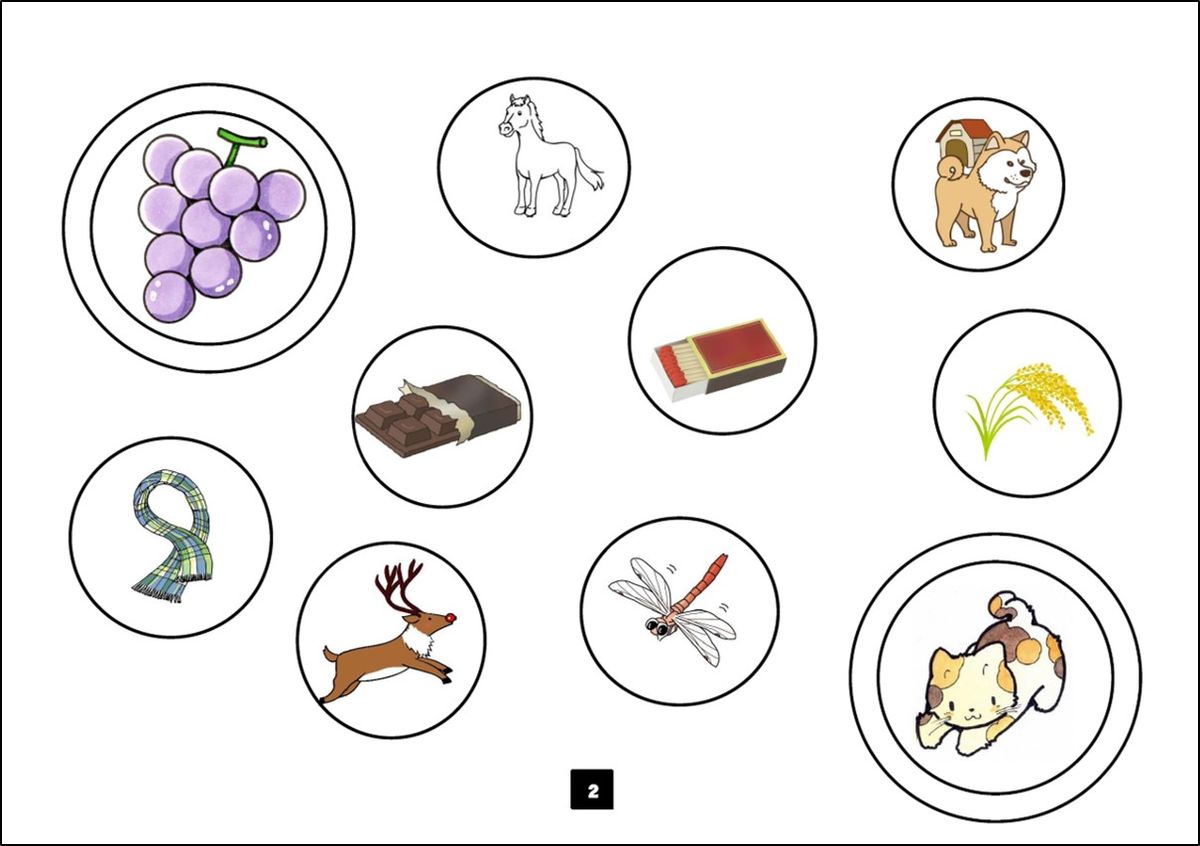 2